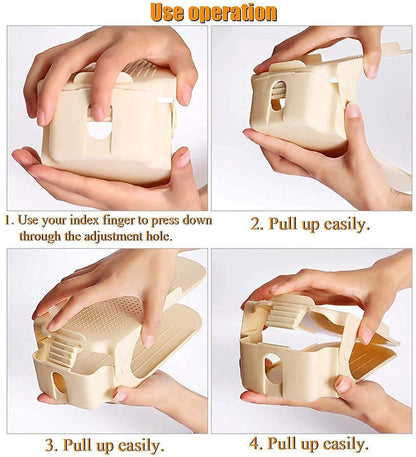 Use operation

1. Use your index finger to press down through the adjustment hole.

2. Pull up easily.

3. Pull up easily.

4. Pull up easily.