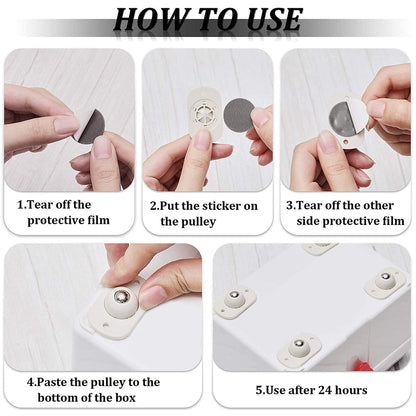 HOW TO USE

1.Tear off the protective film

2.Put the sticker on the pulley

3.Tear off the other side protective film

4.Paste the pulley to the bottom of the box

5.Use after 24 hours